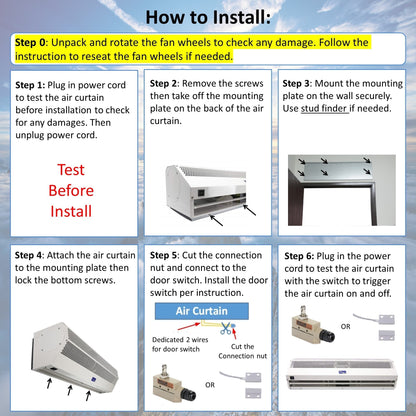 How to Install:

Step 0: Unpack and rotate the fan wheels to check any damage. Follow the instruction to reseat the fan wheels if needed.

Step 1: Plug in power cord to test the air curtain before installation to check for any damages. Then unplug power cord.

Test Before Install

Step 2: Remove the screws then take off the mounting plate on the back of the air curtain.

Step 3: Mount the mounting plate on the wall securely. Use stud finder if needed.

Step 4: Attach the air curtain to the mounting plate then lock the bottom screws.

Step 5: Cut the connection nut and connect to the door switch. Install the door switch per instruction.

Air Curtain

Dedicated 2 wires for door switch

Cut the Connection nut

OR

Step 6: Plug in the power cord to test the air curtain with the switch to trigger the air curtain on and off.

OR